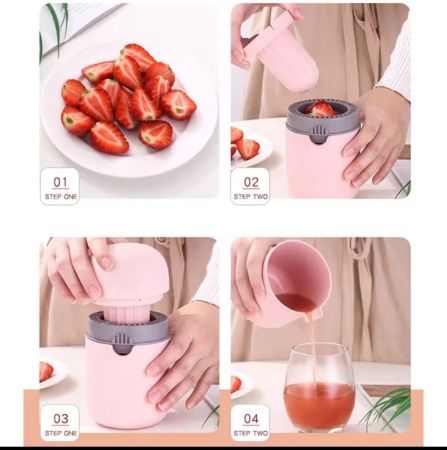 01
STEP ONE

02
STEP TWO

03
STEP ONE

04
STEP TWO