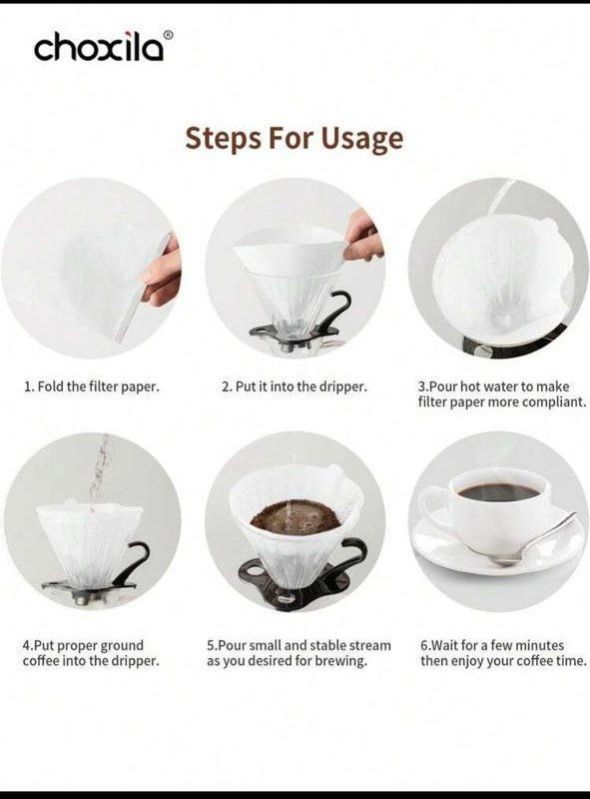 choxila®

Steps For Usage

1. Fold the filter paper.

2. Put it into the dripper.

3.Pour hot water to make filter paper more compliant.

4.Put proper ground coffee into the dripper.

5.Pour small and stable stream as you desired for brewing.

6.Wait for a few minutes then enjoy your coffee time.