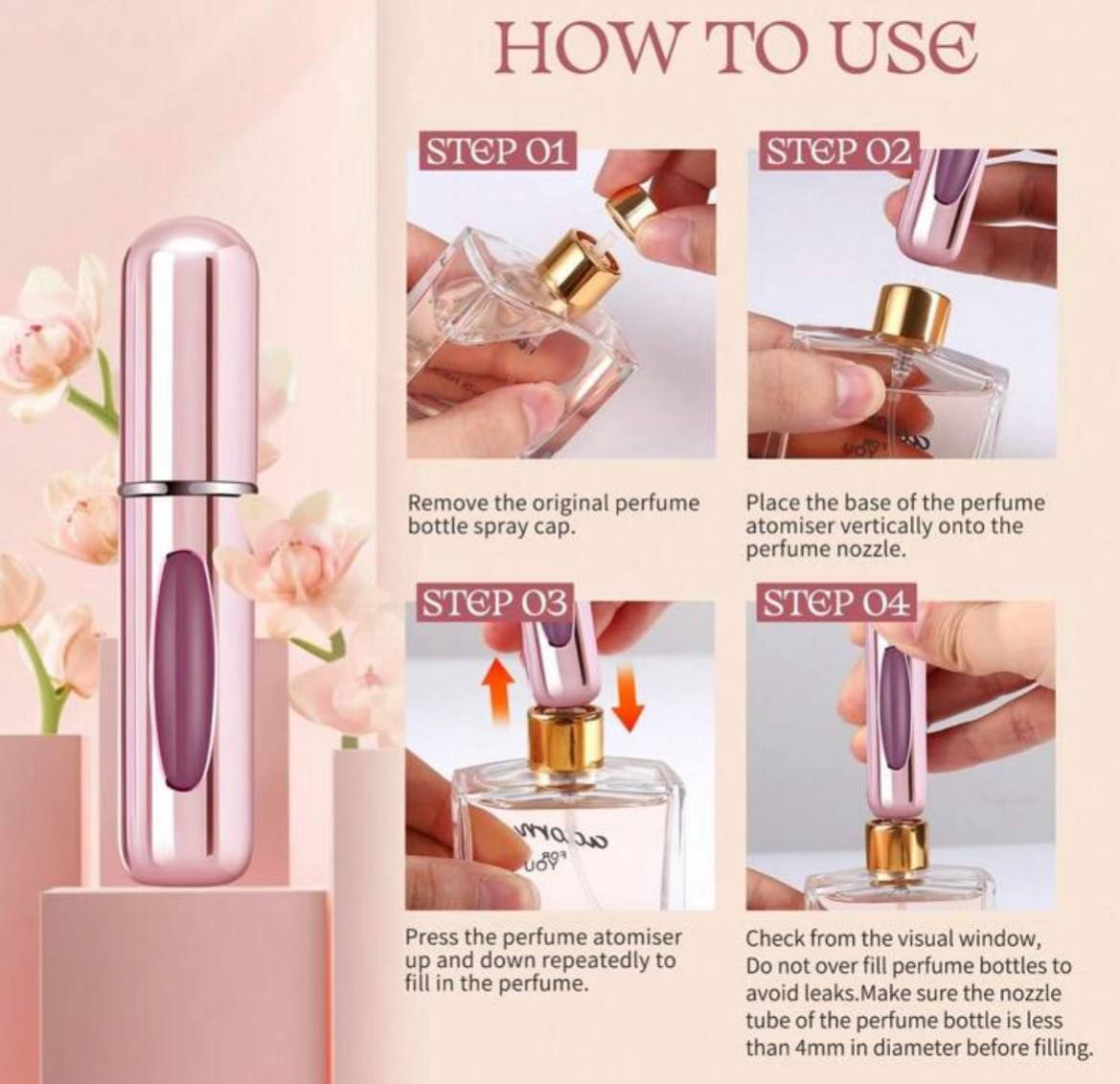 HOW TO USE

STEP 01

Remove the original perfume bottle spray cap.

STEP 02

Place the base of the perfume atomiser vertically onto the perfume nozzle.

STEP 03

Press the perfume atomiser up and down repeatedly to fill in the perfume.

STEP 04

Check from the visual window, Do not over fill perfume bottles to avoid leaks.Make sure the nozzle tube of the perfume bottle is less than 4mm in diameter before filling.