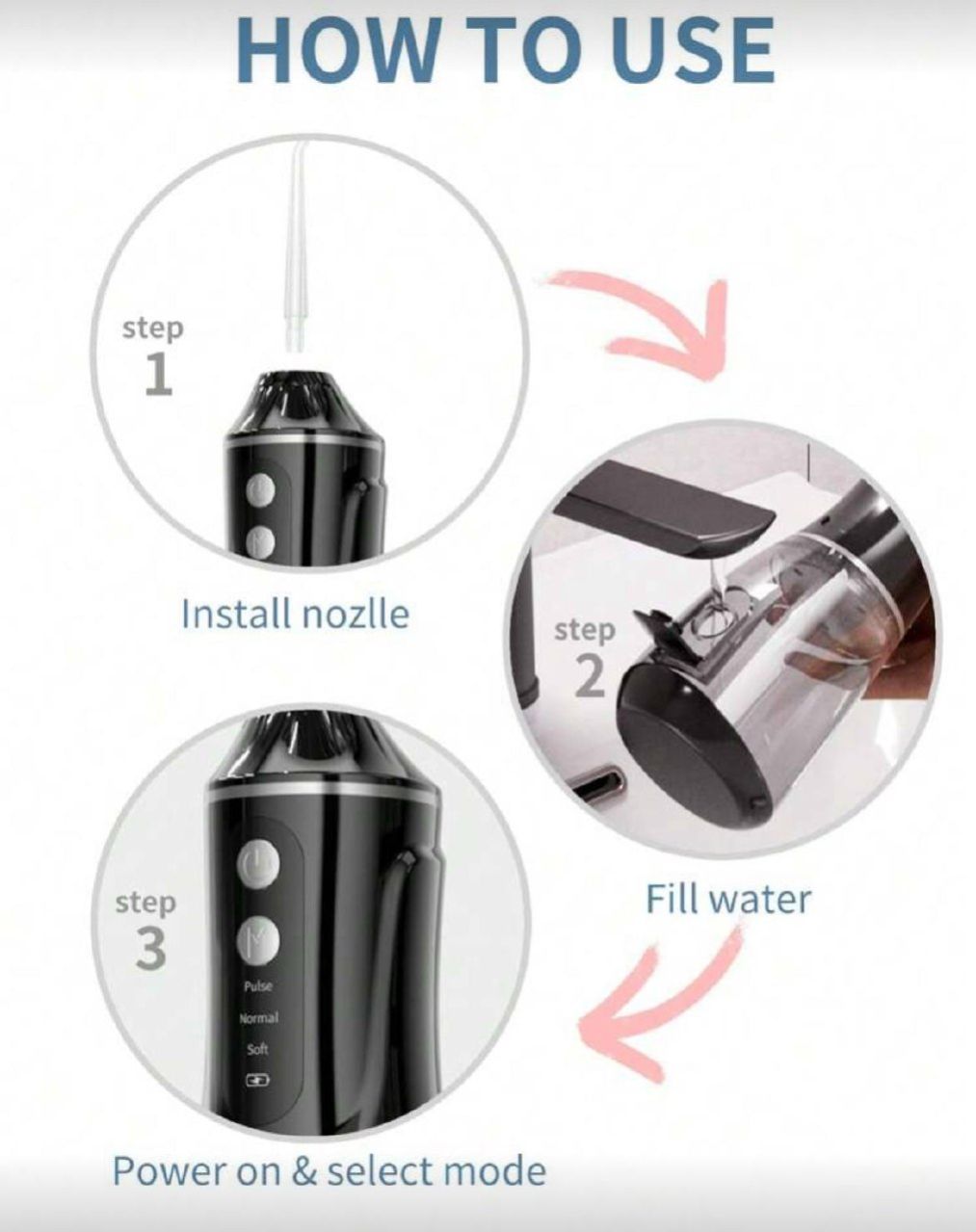 HOW TO USE

step
1

Install nozlle

step
2

Fill water

step
3

M

Pulse

Normal

Soft

Power on & select mode