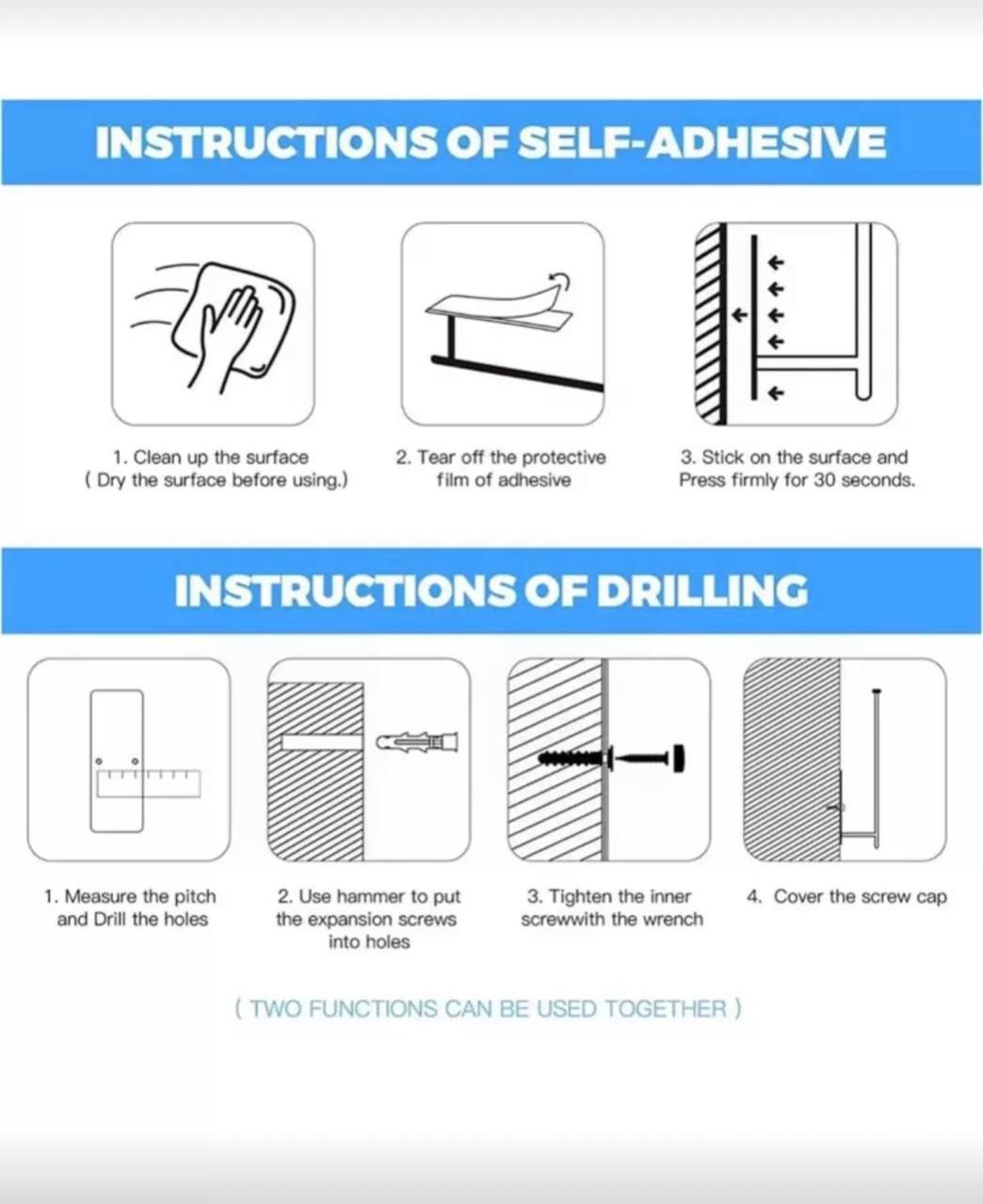 INSTRUCTIONS OF SELF-ADHESIVE

1. Clean up the surface
( Dry the surface before using.)

2. Tear off the protective film of adhesive

3. Stick on the surface and Press firmly for 30 seconds.

INSTRUCTIONS OF DRILLING

1. Measure the pitch and Drill the holes

2. Use hammer to put the expansion screws into holes

3. Tighten the inner screwwith the wrench

4. Cover the screw cap

( TWO FUNCTIONS CAN BE USED TOGETHER )