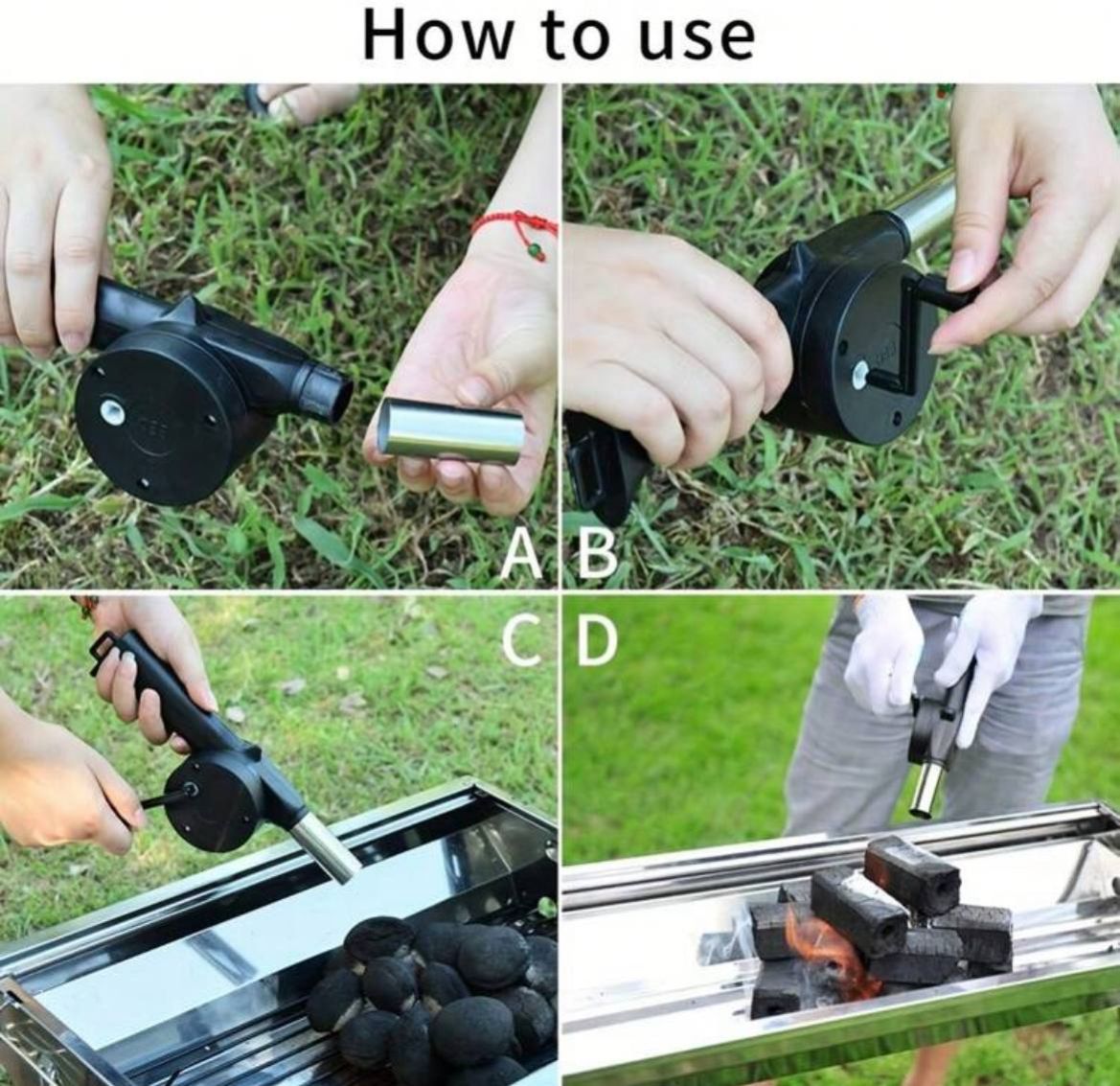 How to use

A

B

C

D