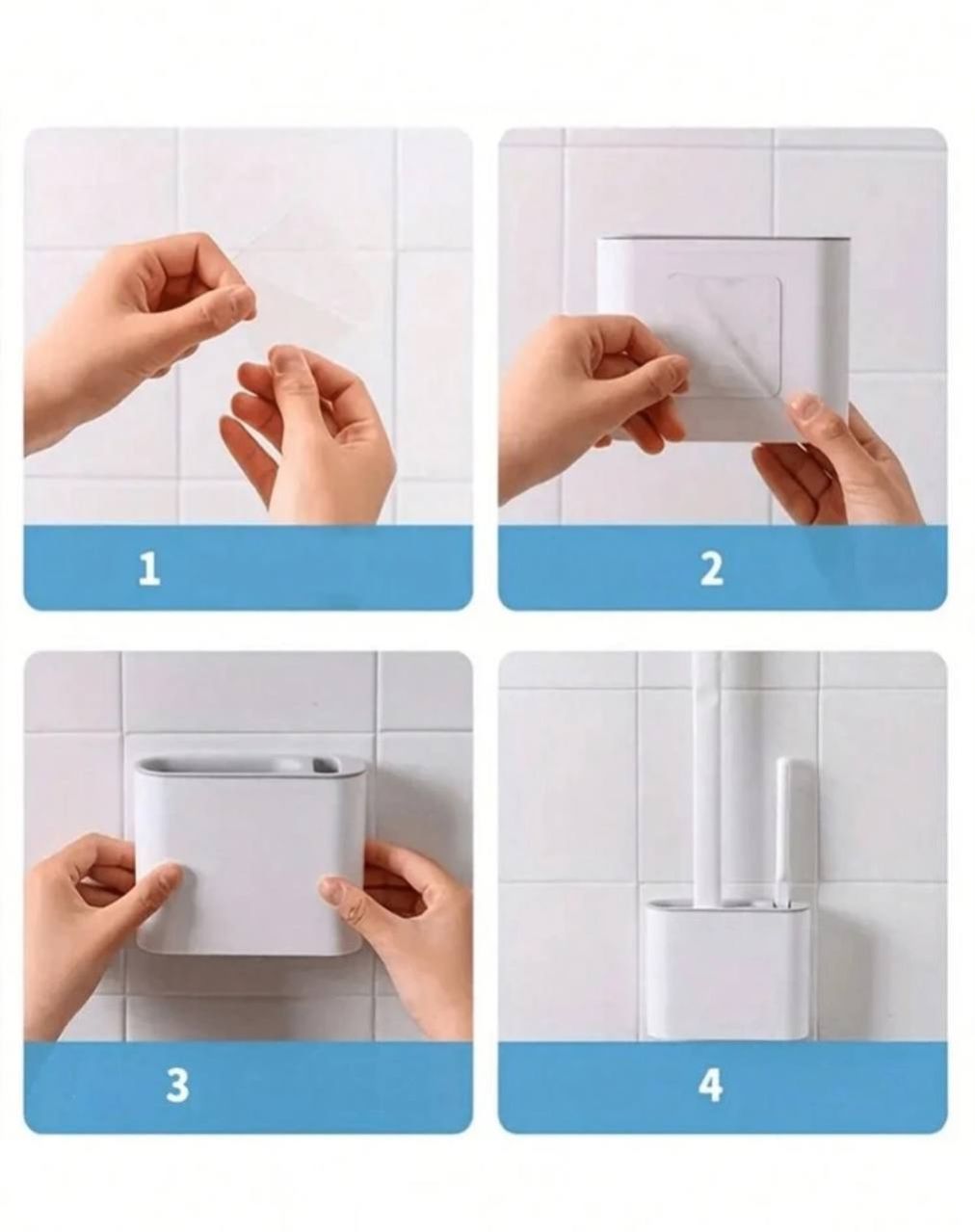 1

2

3

4