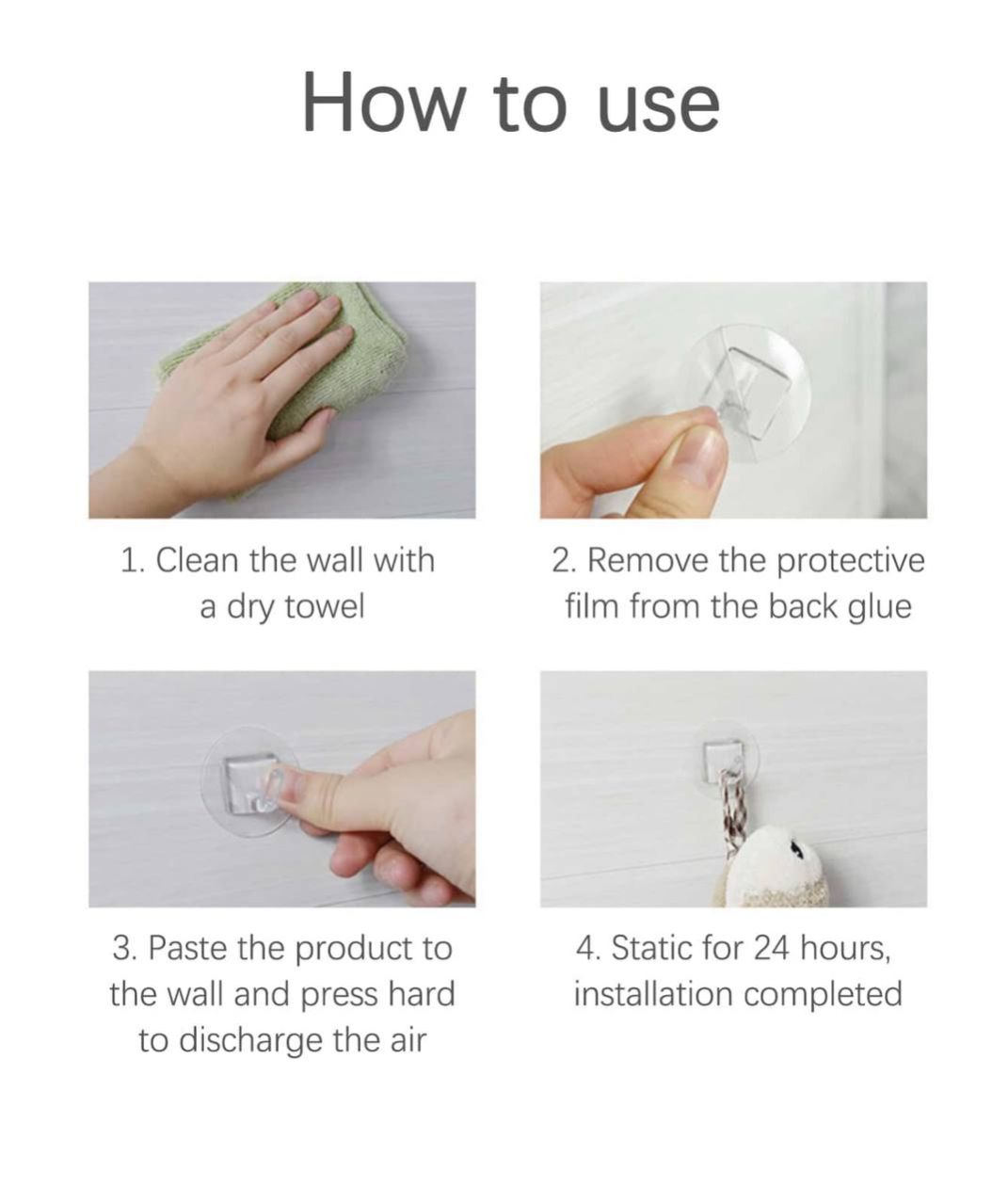 How to use

1. Clean the wall with a dry towel

2. Remove the protective film from the back glue

3. Paste the product to the wall and press hard to discharge the air

4. Static for 24 hours, installation completed