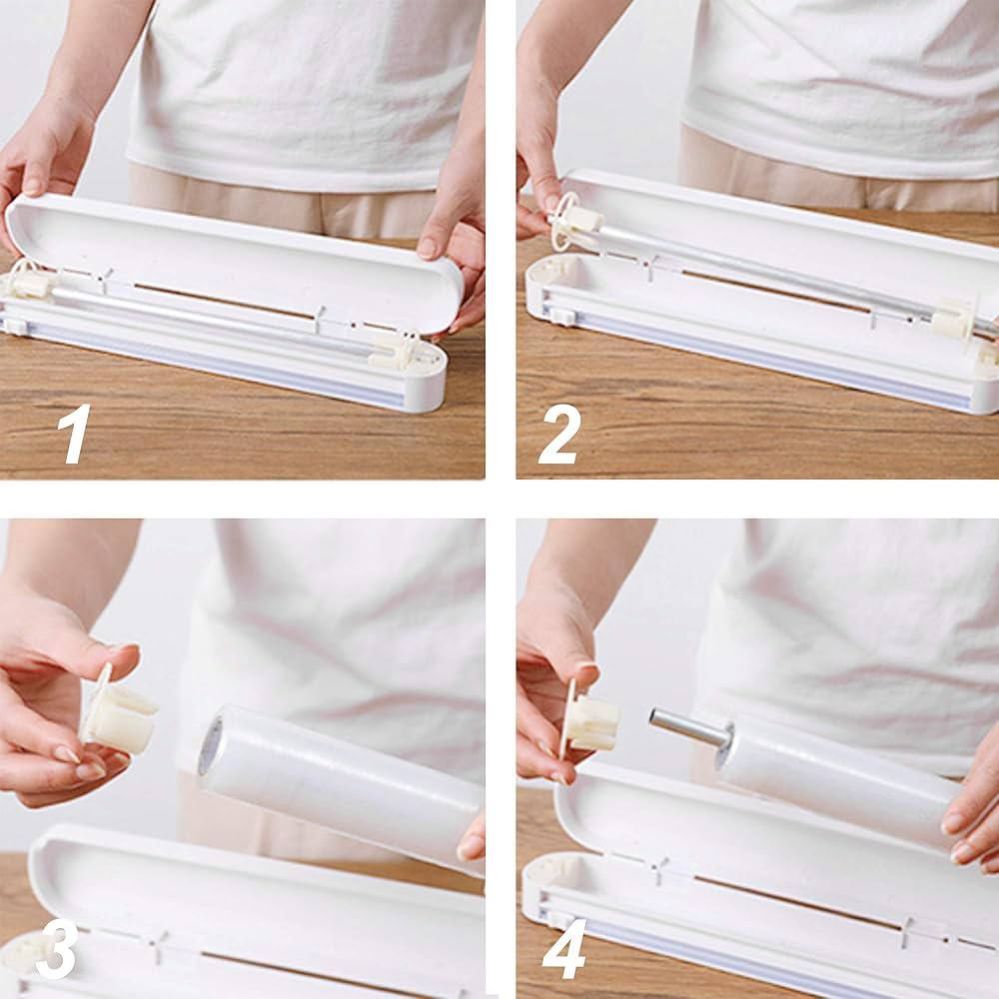 1

2

3

4